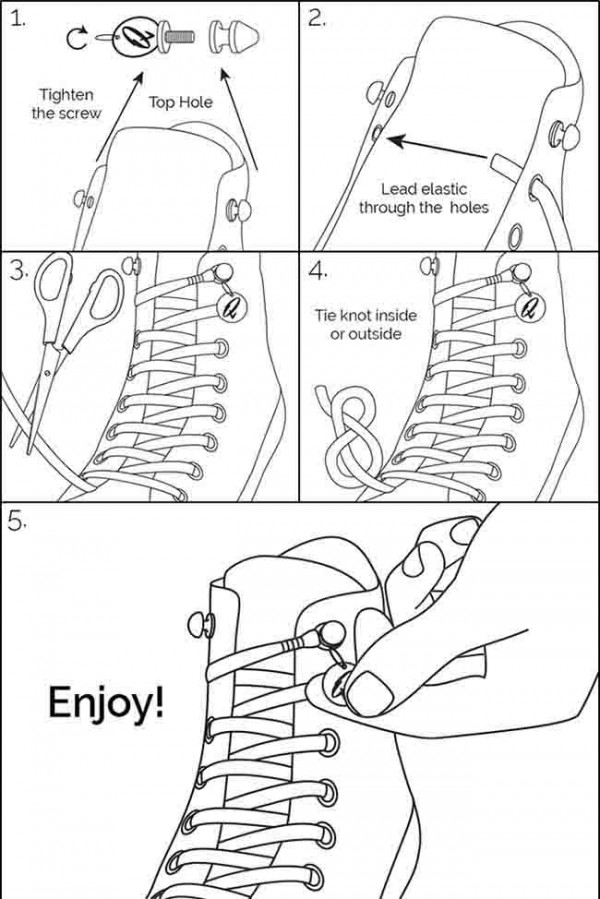 1.

Tighten the screw

Top Hole

2.

Lead elastic through the holes

3.

4.

Tie knot inside or outside

5.

Enjoy!